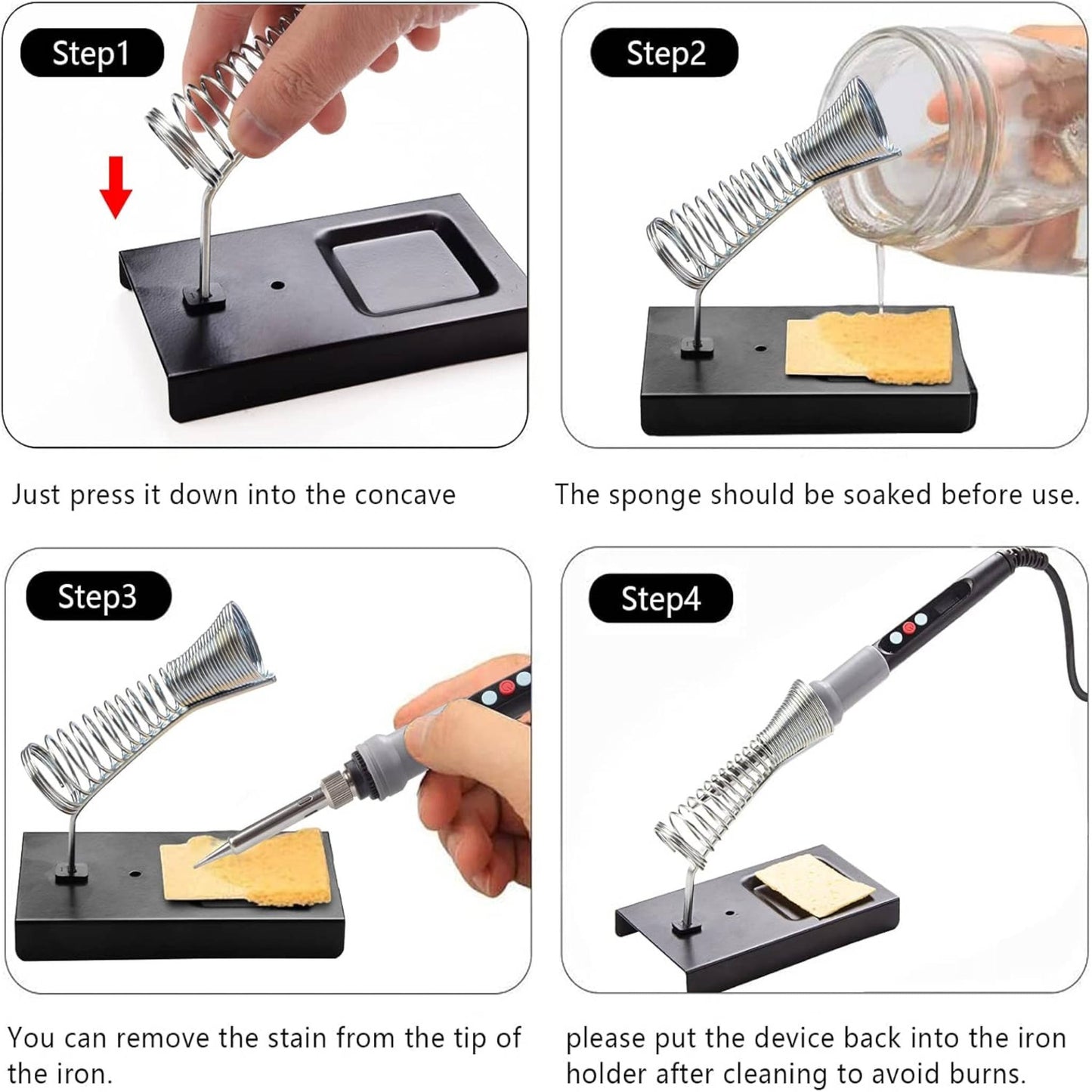 Step1

Just press it down into the concave

Step2

The sponge should be soaked before use.

Step3

You can remove the stain from the tip of the iron.

Step4

please put the device back into the iron holder after cleaning to avoid burns.